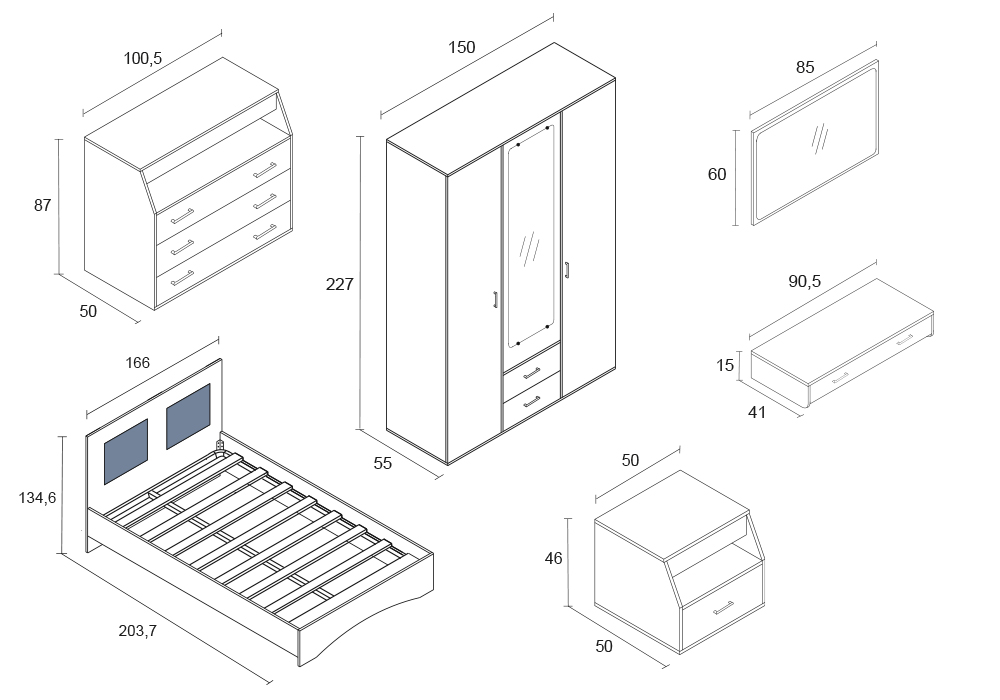 100,5
87
50
150
227
55
85
60
90,5
15
41
166
134,6
203,7
50
46
50